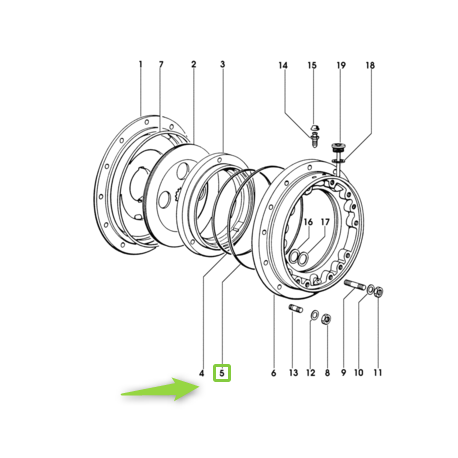 1 7 2 3

14 15 19 18

16 17

4 5 6 13 12 8 9 10 11