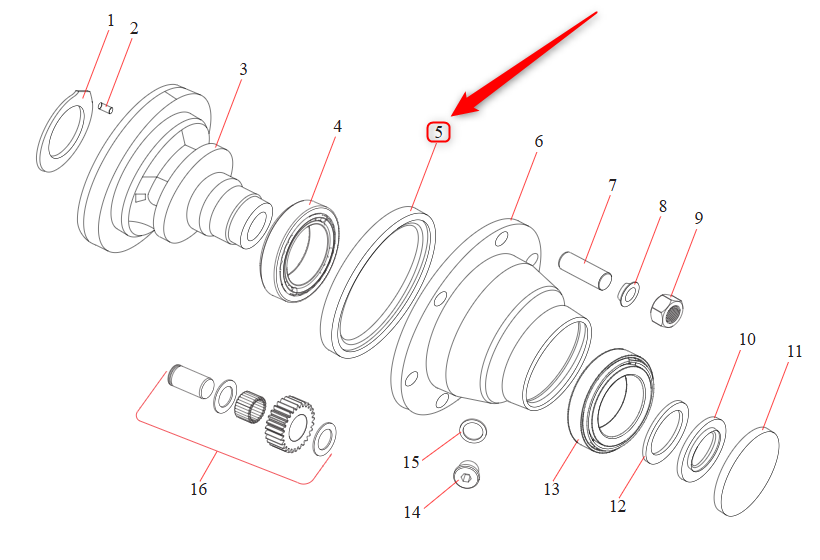 1
2
3
4
5
6
7
8
9
10
11
16
15
14
13
12